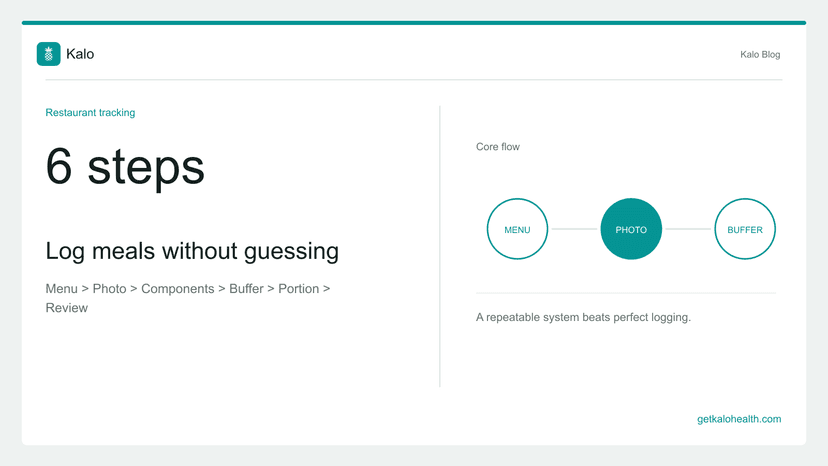 Kalo

Kalo Blog

Restaurant tracking

6 steps

Log meals without guessing

Menu > Photo > Components > Buffer > Portion > Review

Core flow

MENU

PHOTO

BUFFER

A repeatable system beats perfect logging.

getkalohealth.com